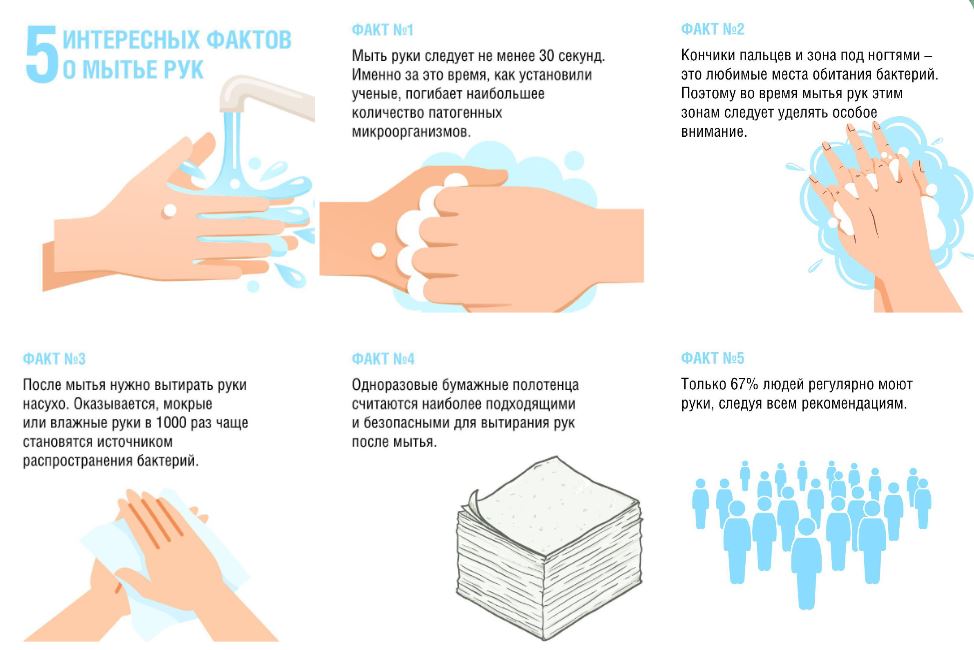 5 ИНТЕРЕСНЫХ ФАКТОВ О МЫТЬЕ РУК

ФАКТ №1

Мыть руки следует не менее 30 секунд. Именно за это время, как установили ученые, погибает наибольшее количество патогенных микроорганизмов.

ФАКТ №2

Кончики пальцев и зона под ногтями – это любимые места обитания бактерий. Поэтому во время мытья рук этим зонам следует уделять особое внимание.

ФАКТ №3

После мытья нужно вытирать руки насухо. Оказывается, мокрые или влажные руки в 1000 раз чаще становятся источником распространения бактерий.

ФАКТ №4

Одноразовые бумажные полотенца считаются наиболее подходящими и безопасными для вытирания рук после мытья.

ФАКТ №5

Только 67% людей регулярно моют руки, следуя всем рекомендациям.